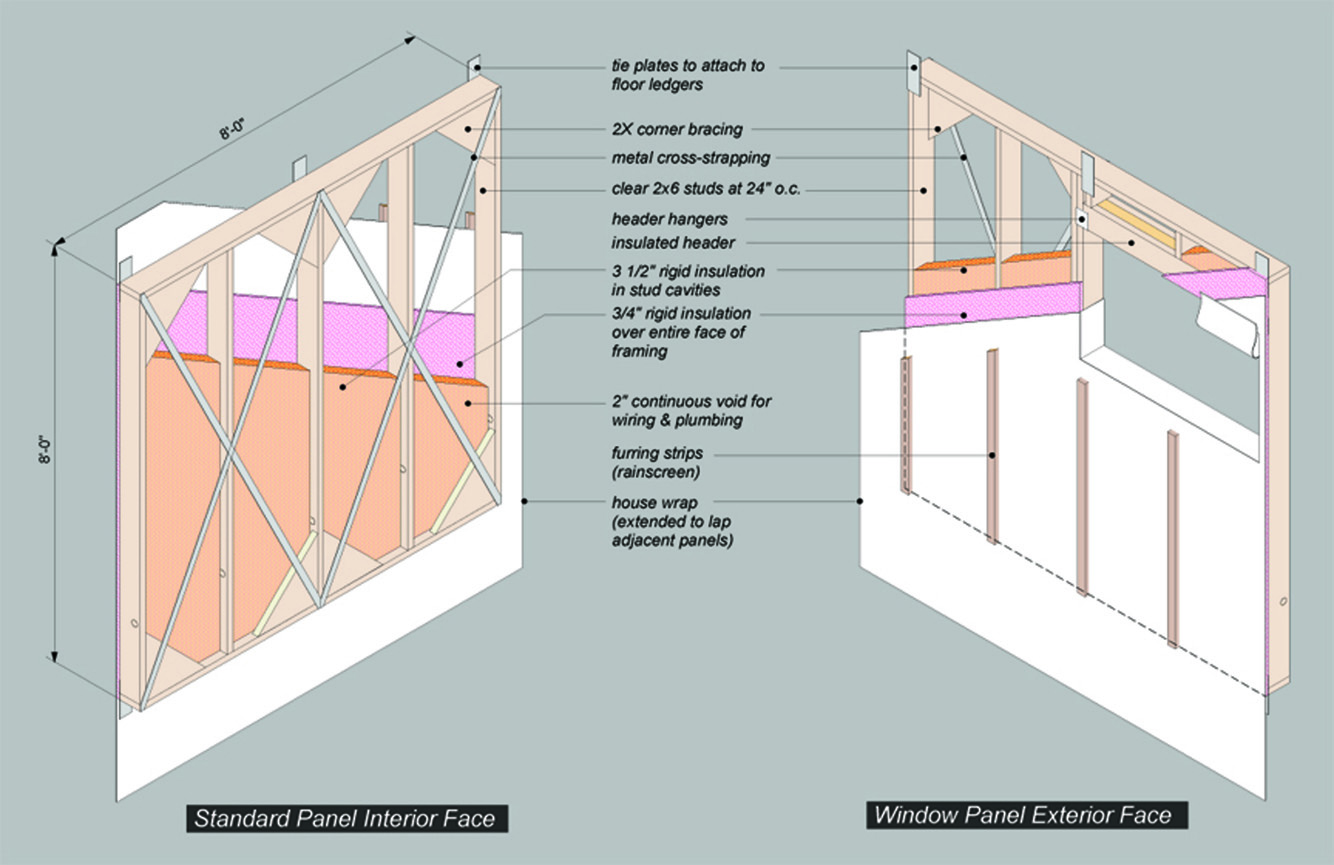 8'-0"

8'-0"

tie plates to attach to floor ledgers

2X corner bracing

metal cross-strapping

clear 2x6 studs at 24" o.c.

header hangers

insulated header

3 1/2" rigid insulation in stud cavities

3/4" rigid insulation over entire face of framing

2" continuous void for wiring & plumbing

furring strips (rainscreen)

house wrap (extended to lap adjacent panels)

Standard Panel Interior Face

Window Panel Exterior Face